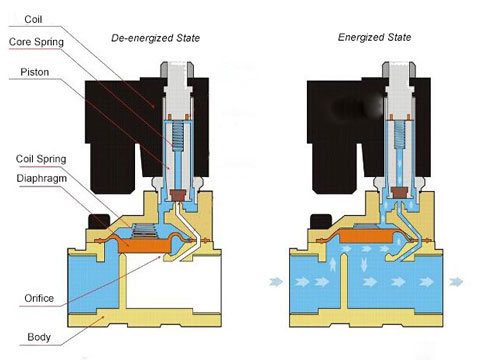 Coil
Core Spring
Piston
Coil Spring
Diaphragm
Orifice
Body

De-energized State

Energized State